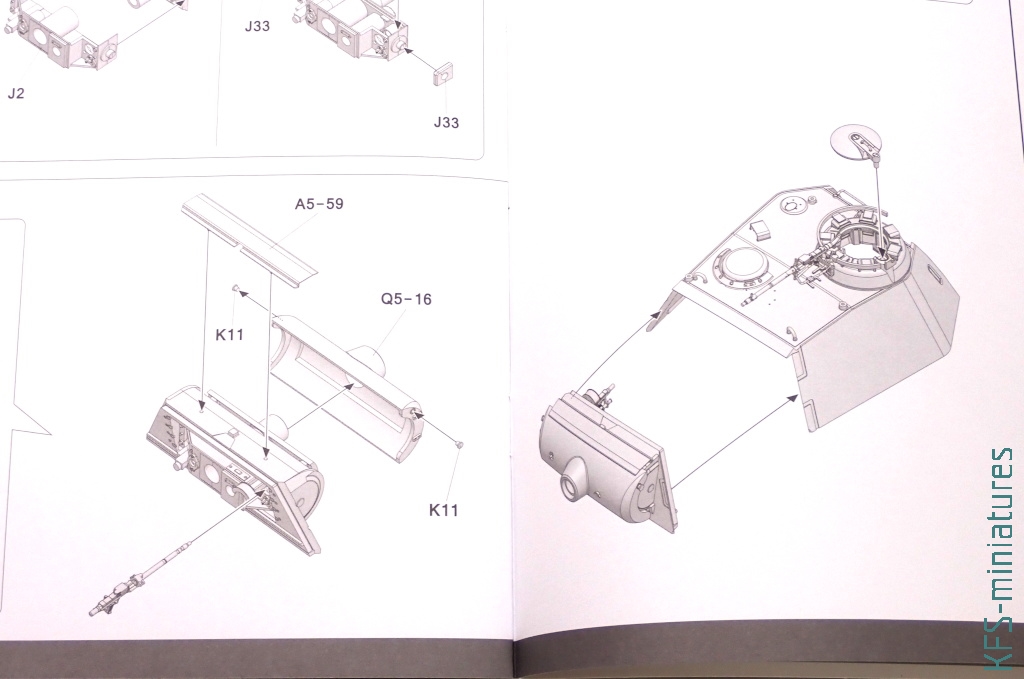 J33

J2

J33

A5-59

Q5-16

K11

K11

KFS-miniatures