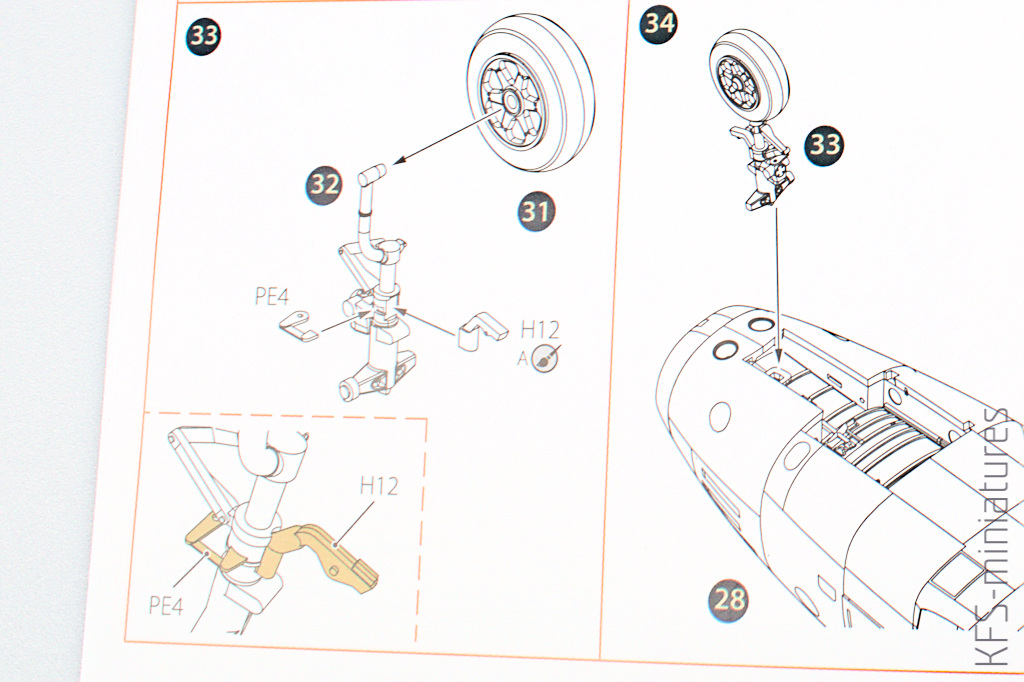 33

32

31

PE4

H12
A

H12

PE4

34

33

28

KFS-miniatures