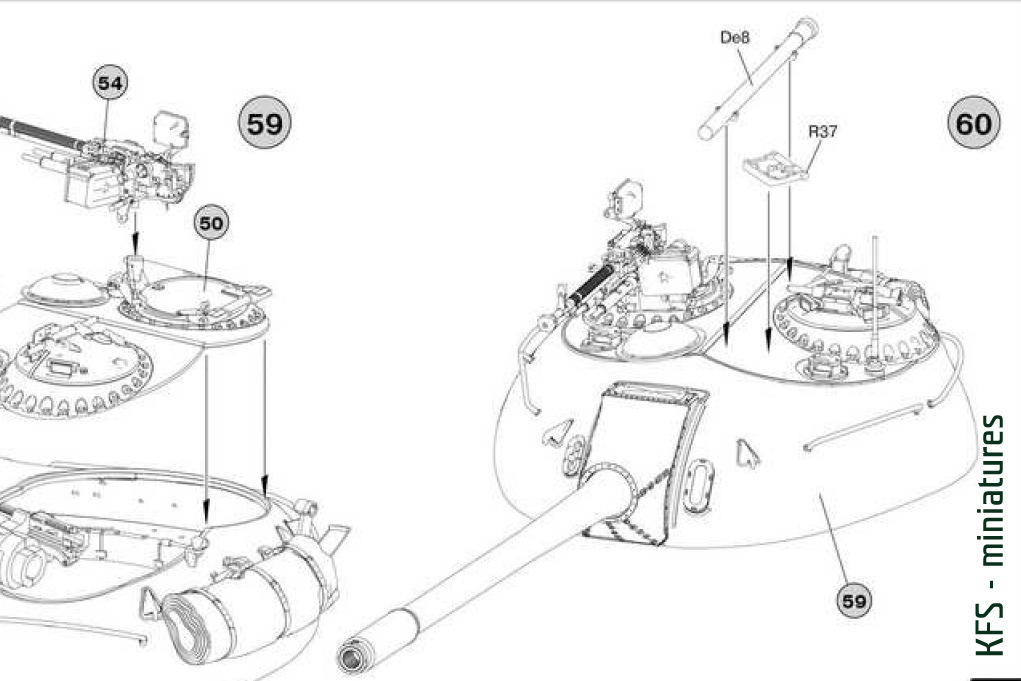 54

59

50

De8

R37

60

59

KFS - miniatures